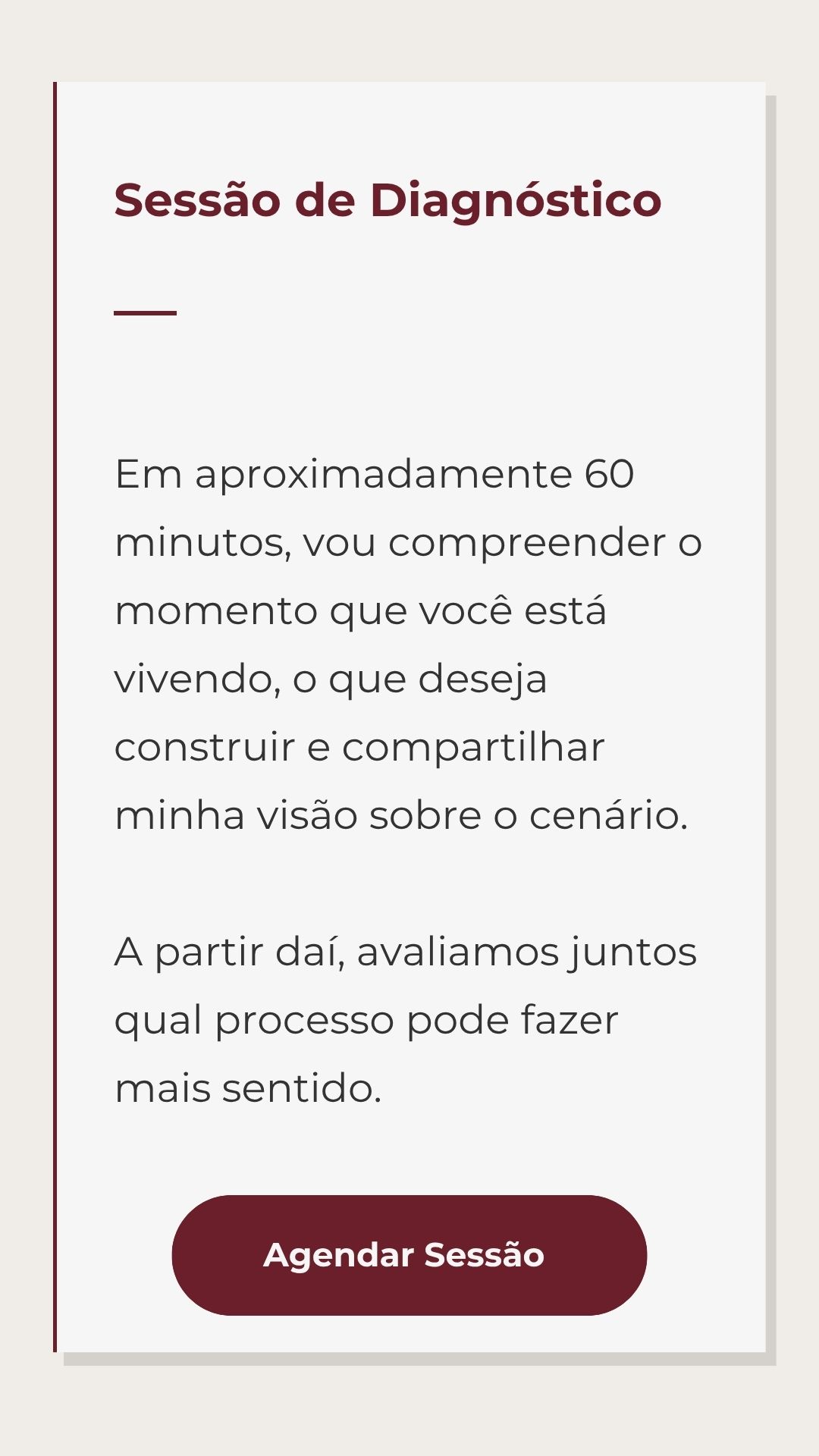 Sessão de Diagnóstico

Em aproximadamente 60 minutos, vou compreender o momento que você está vivendo, o que deseja construir e compartilhar minha visão sobre o cenário.

A partir daí, avaliamos juntos qual processo pode fazer mais sentido.

Agendar Sessão