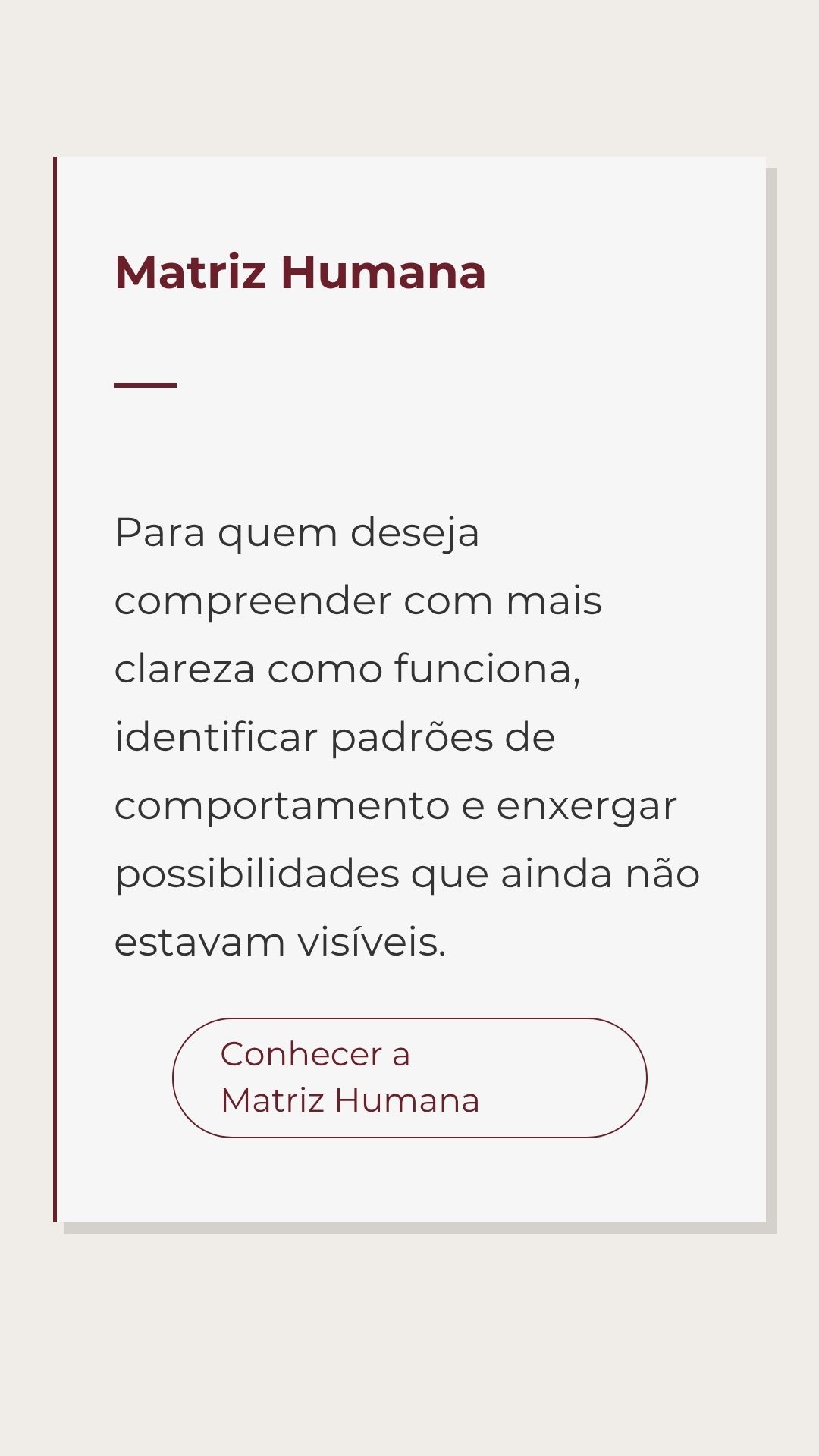 Matriz Humana

Para quem deseja compreender com mais clareza como funciona, identificar padrões de comportamento e enxergar possibilidades que ainda não estavam visíveis.

Conhecer a Matriz Humana