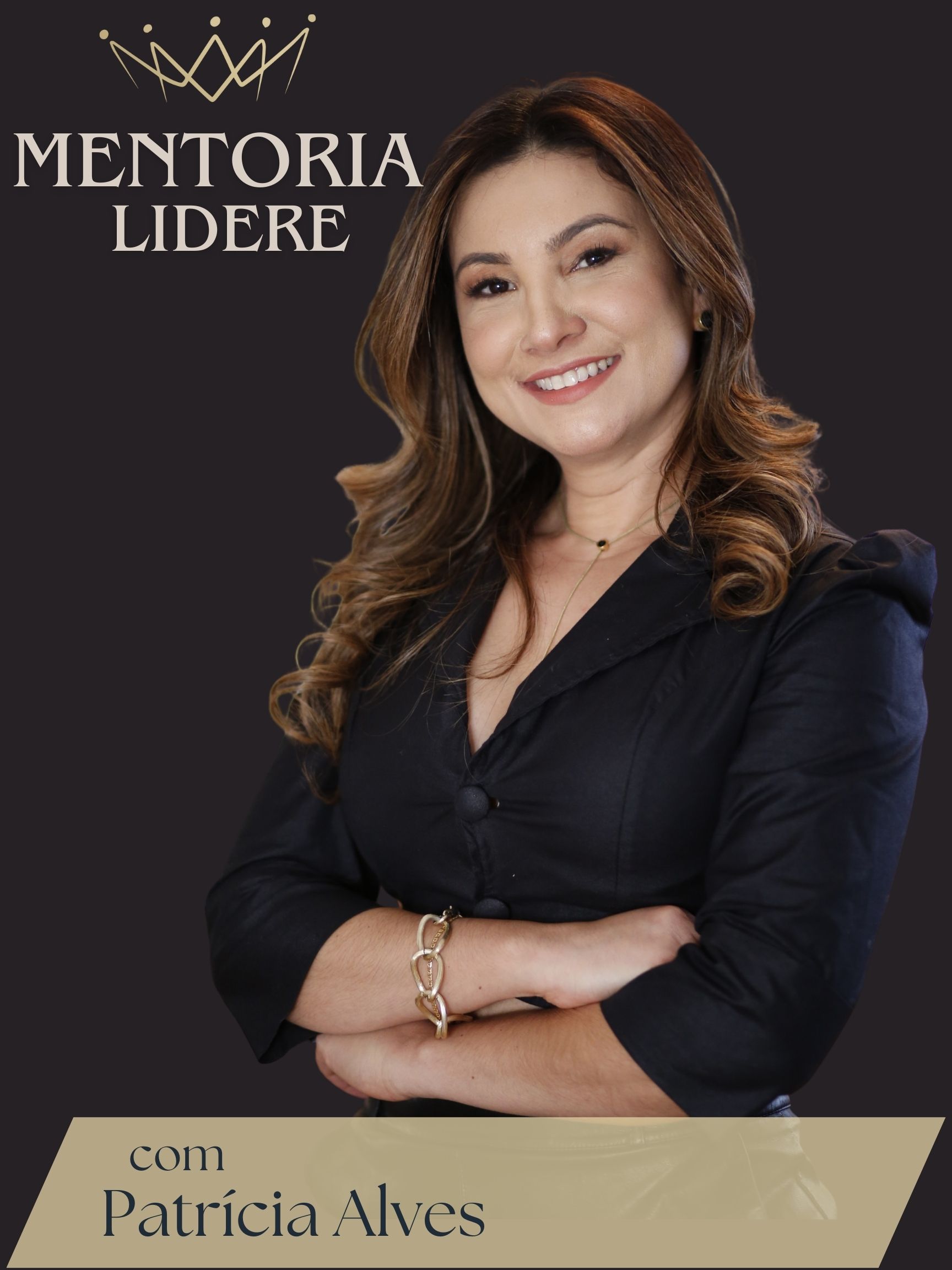 MENTORIA
LIDERE

com
Patrícia Alves