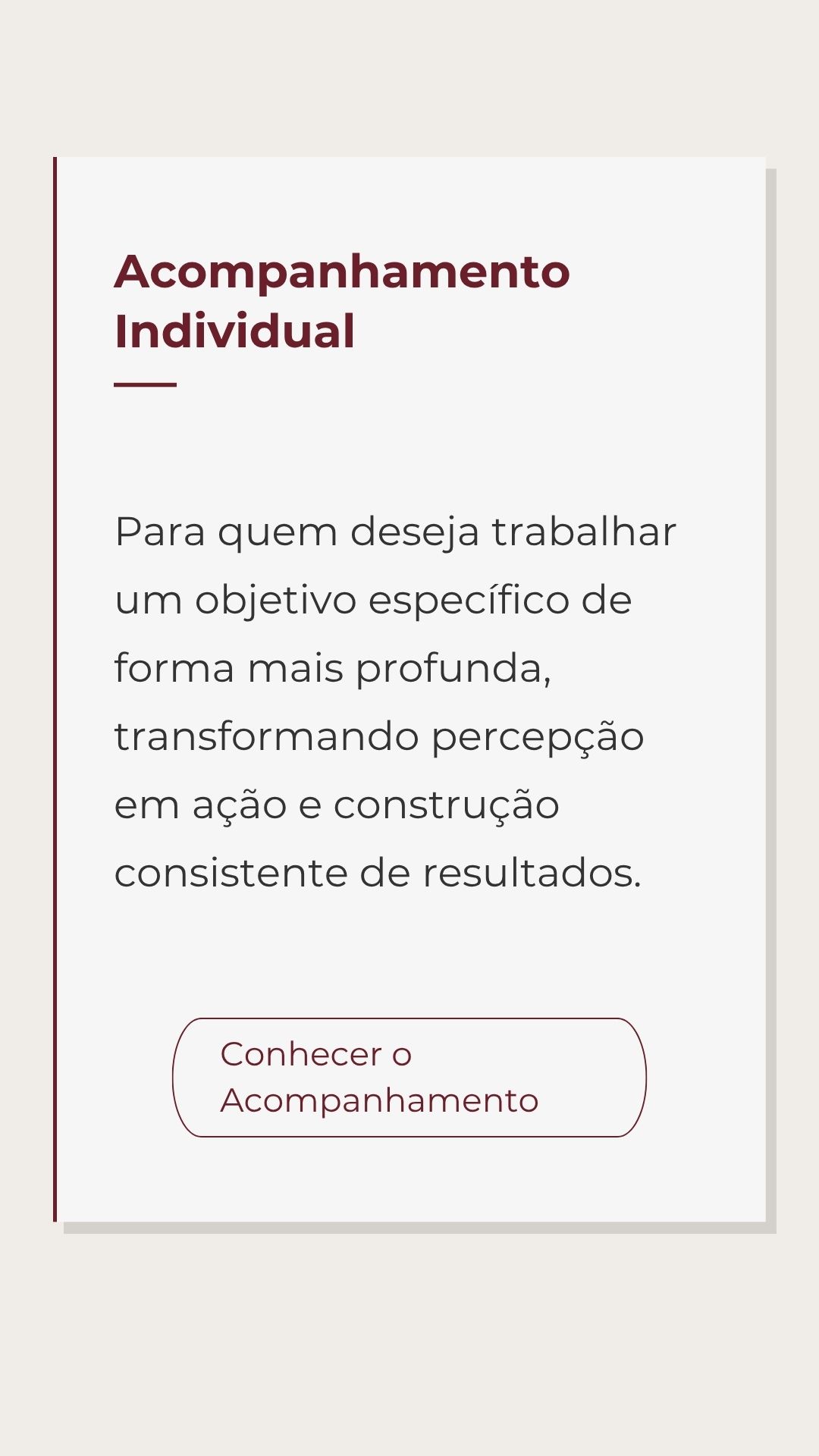 Acompanhamento Individual

Para quem deseja trabalhar um objetivo específico de forma mais profunda, transformando percepção em ação e construção consistente de resultados.

Conhecer o Acompanhamento